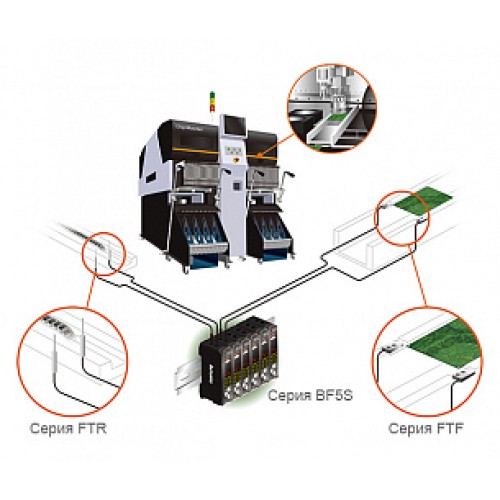 Серия BF5S

Серия FTR

Серия FTF