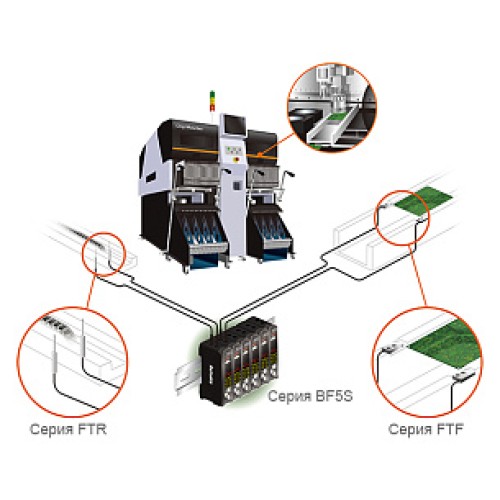 Серия BF5S

Серия FTR

Серия FTF